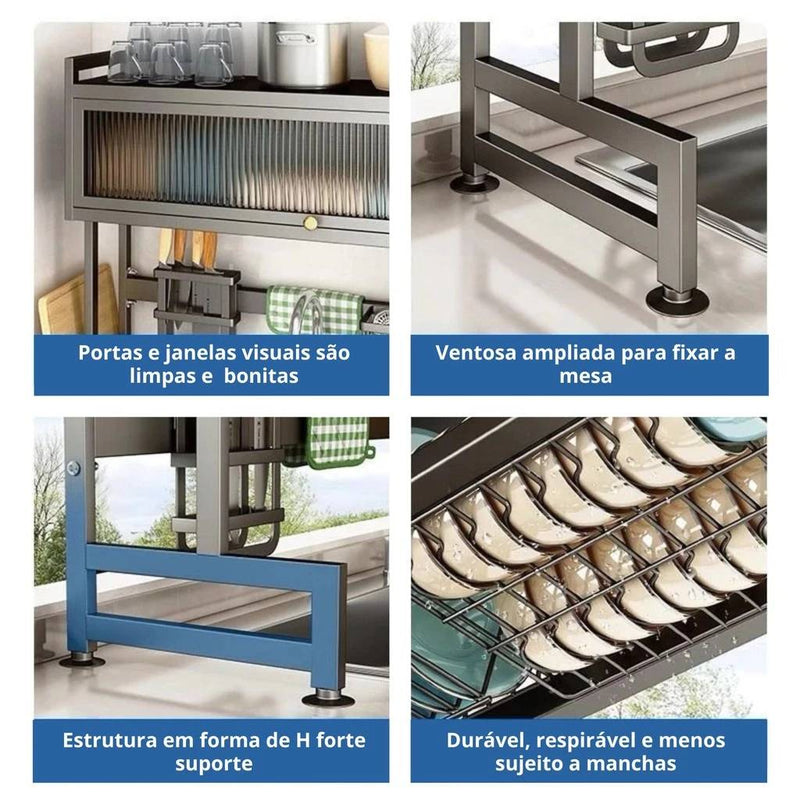 Portas e janelas visuais são limpas e bonitas

Ventosa ampliada para fixar a mesa

Estrutura em forma de H forte suporte

Durável, respirável e menos sujeito a manchas